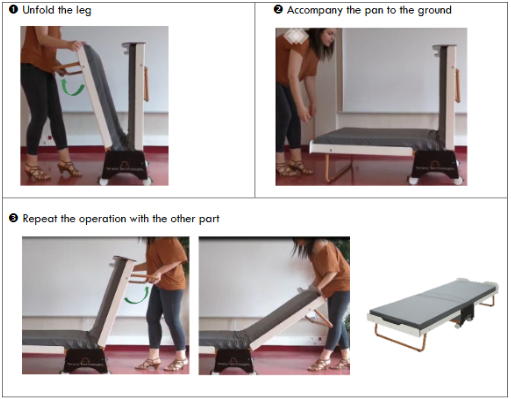 ❶ Unfold the leg

❷ Accompany the pan to the ground

❸ Repeat the operation with the other part